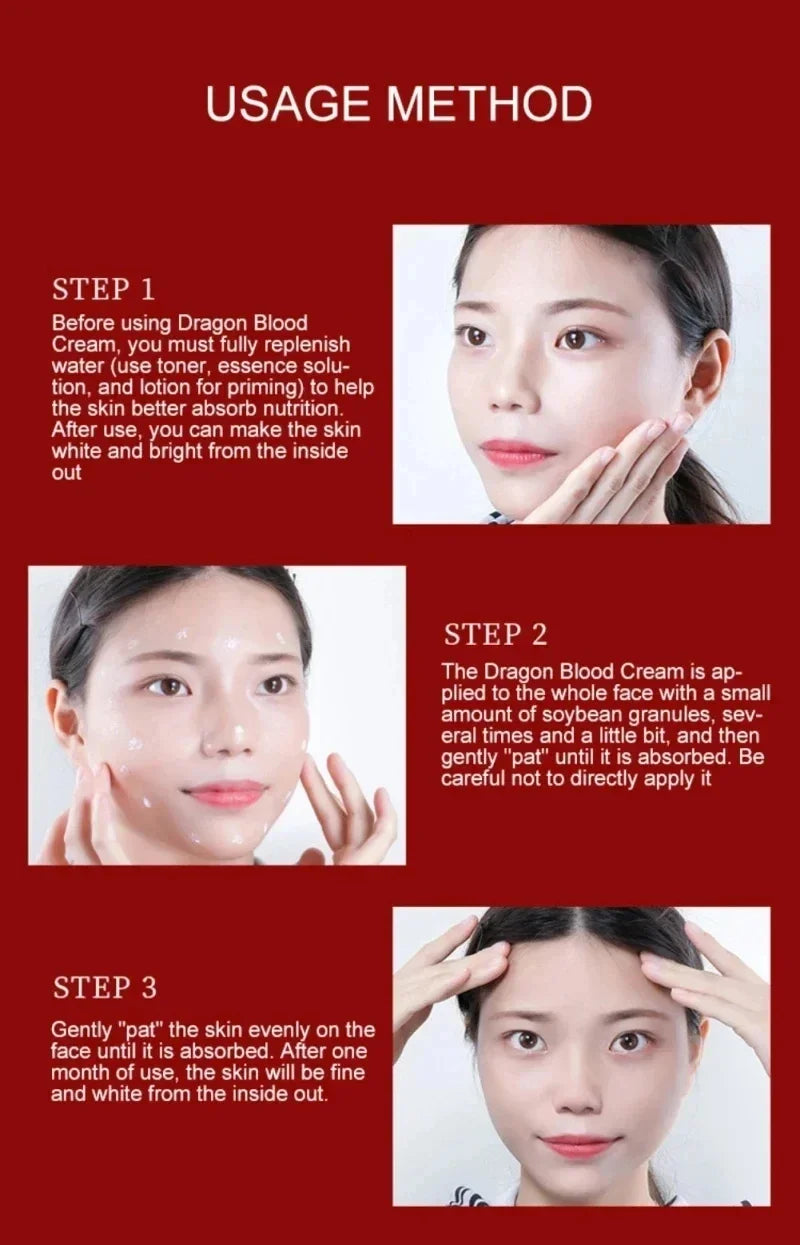 USAGE METHOD

STEP 1

Before using Dragon Blood Cream, you must fully replenish water (use toner, essence solution, and lotion for priming) to help the skin better absorb nutrition. After use, you can make the skin white and bright from the inside out

STEP 2

The Dragon Blood Cream is applied to the whole face with a small amount of soybean granules, several times and a little bit, and then gently "pat" until it is absorbed. Be careful not to directly apply it

STEP 3

Gently "pat" the skin evenly on the face until it is absorbed. After one month of use, the skin will be fine and white from the inside out.