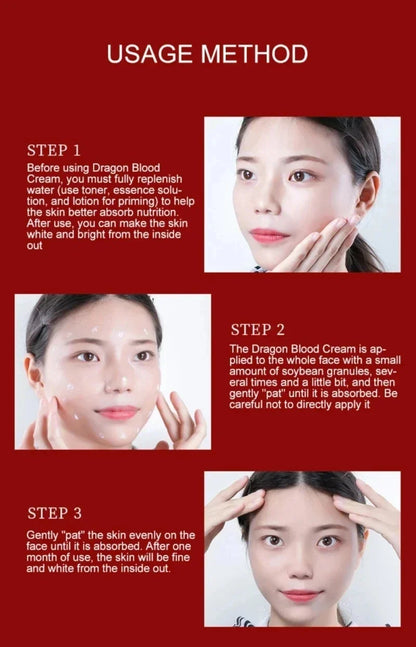 USAGE METHOD

STEP 1

Before using Dragon Blood Cream, you must fully replenish water (use toner, essence solution, and lotion for priming) to help the skin better absorb nutrition. After use, you can make the skin white and bright from the inside out

STEP 2

The Dragon Blood Cream is applied to the whole face with a small amount of soybean granules, several times and a little bit, and then gently "pat" until it is absorbed. Be careful not to directly apply it

STEP 3

Gently "pat" the skin evenly on the face until it is absorbed. After one month of use, the skin will be fine and white from the inside out.